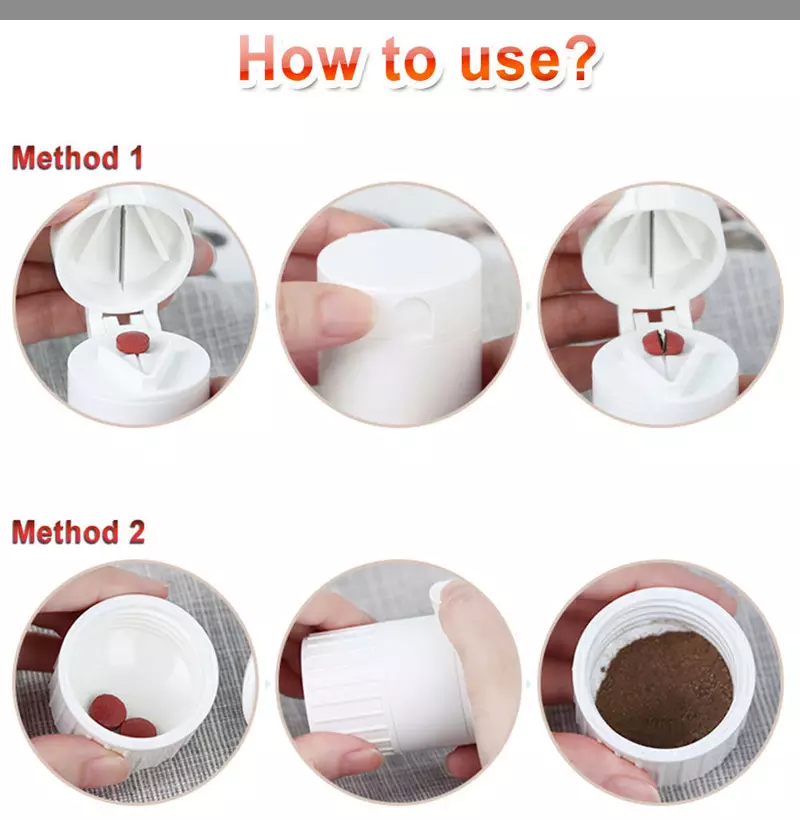 How to use?

Method 1

Method 2